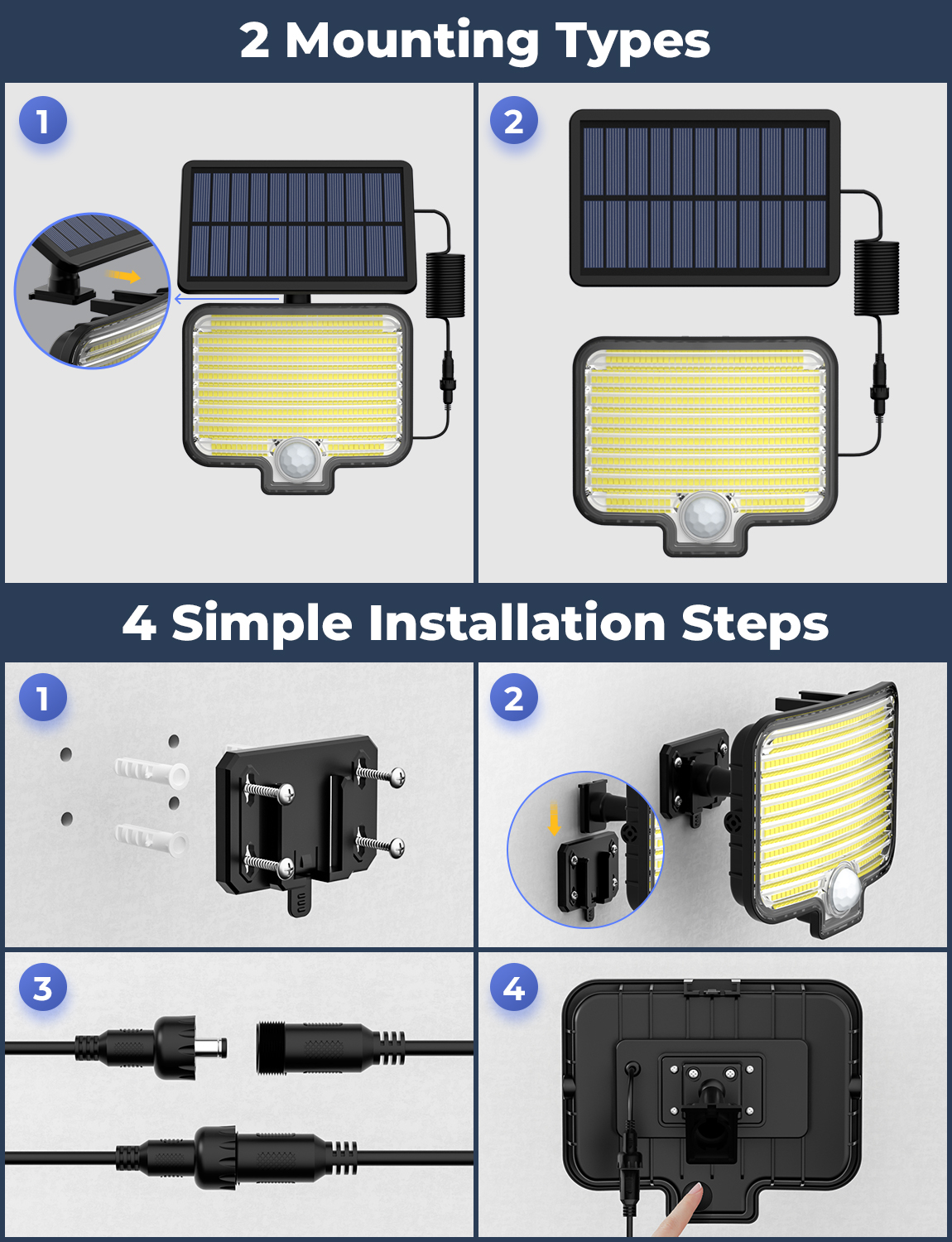 2 Mounting Types

1

2

4 Simple Installation Steps

1

2

3

4